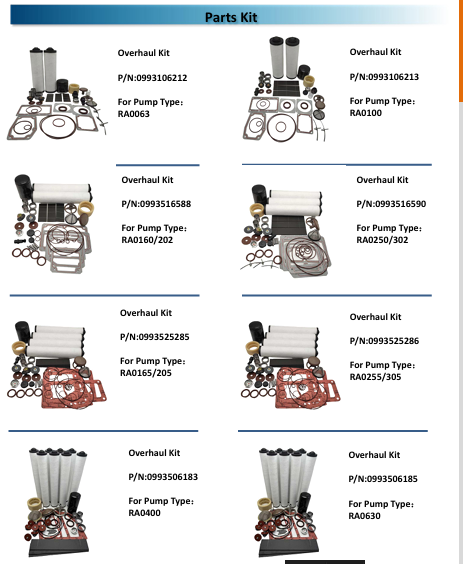 Parts Kit

Overhaul Kit

P/N:0993106212

For Pump Type：
RA0063

Overhaul Kit

P/N:0993106213

For Pump Type：
RA0100

Overhaul Kit

P/N:0993516588

For Pump Type：
RA0160/202

Overhaul Kit

P/N:0993516590

For Pump Type：
RA0250/302

Overhaul Kit

P/N:0993525285

For Pump Type：
RA0165/205

Overhaul Kit

P/N:0993525286

For Pump Type：
RA0255/305

Overhaul Kit

P/N:0993506183

For Pump Type：
RA0400

Overhaul Kit

P/N:0993506185

For Pump Type：
RA0630